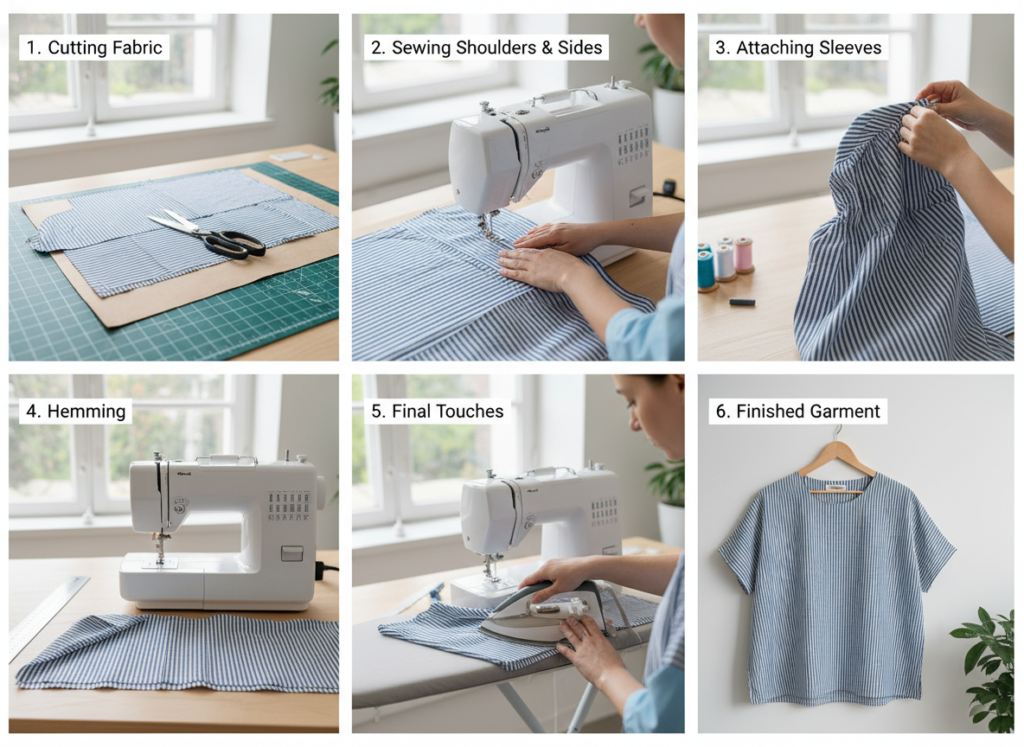 1. Cutting Fabric

2. Sewing Shoulders & Sides

3. Attaching Sleeves

4. Hemming

5. Final Touches

6. Finished Garment