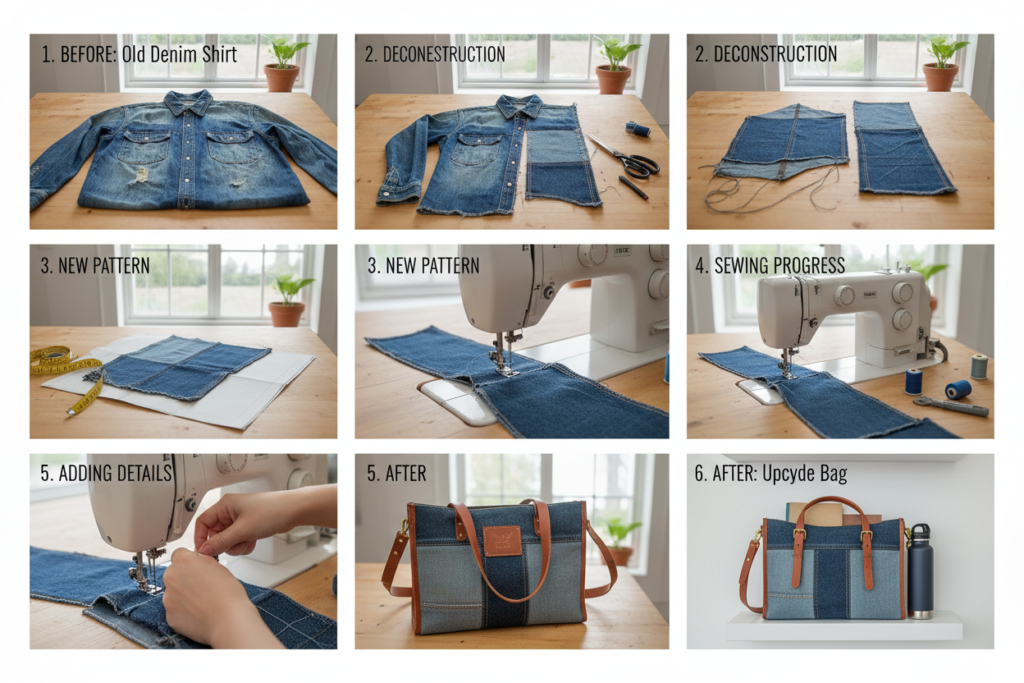 1. BEFORE: Old Denim Shirt

2. DECONSTRUCTION

2. DECONSTRUCTION

3. NEW PATTERN

3. NEW PATTERN

4. SEWING PROGRESS

5. ADDING DETAILS

5. AFTER

6. AFTER: Upcyde Bag