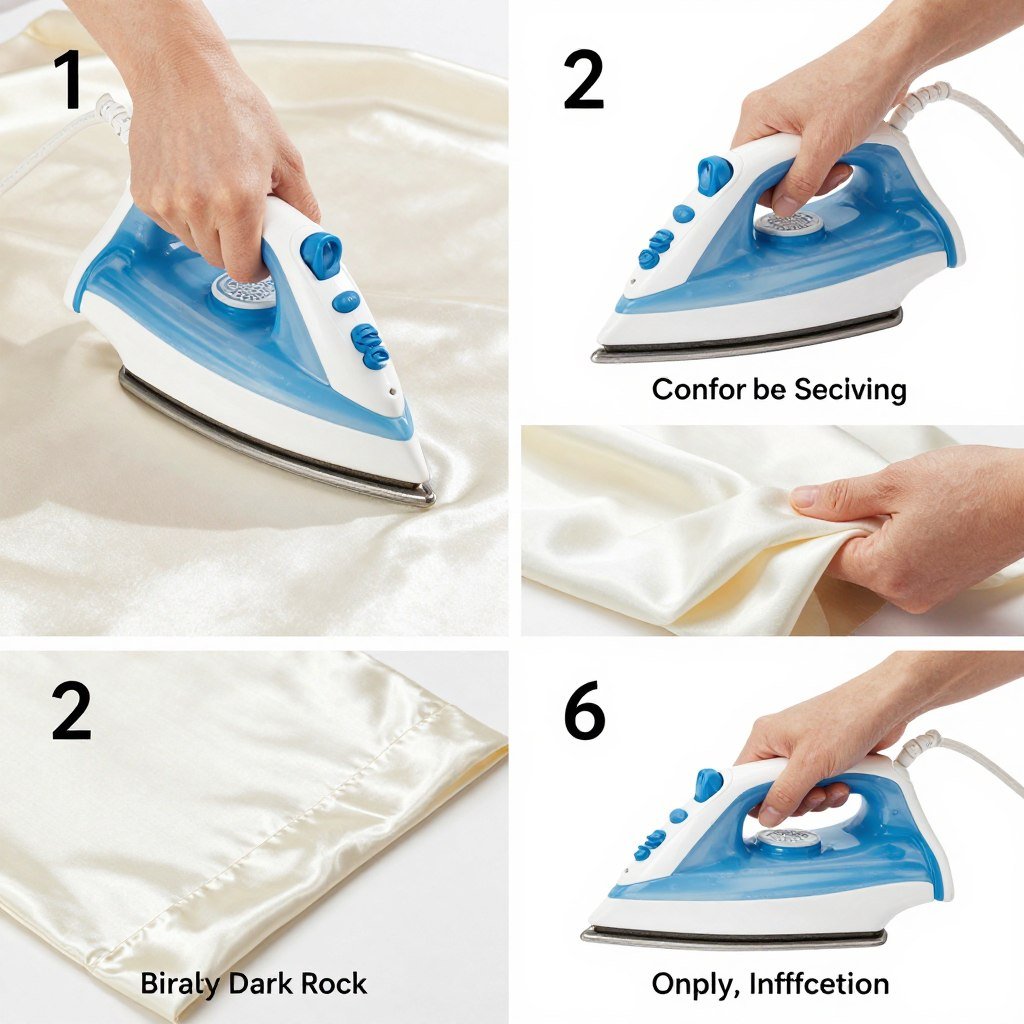 1

2

Confor be Seciving

2

Biraly Dark Rock

6

Onply, Infffcetion