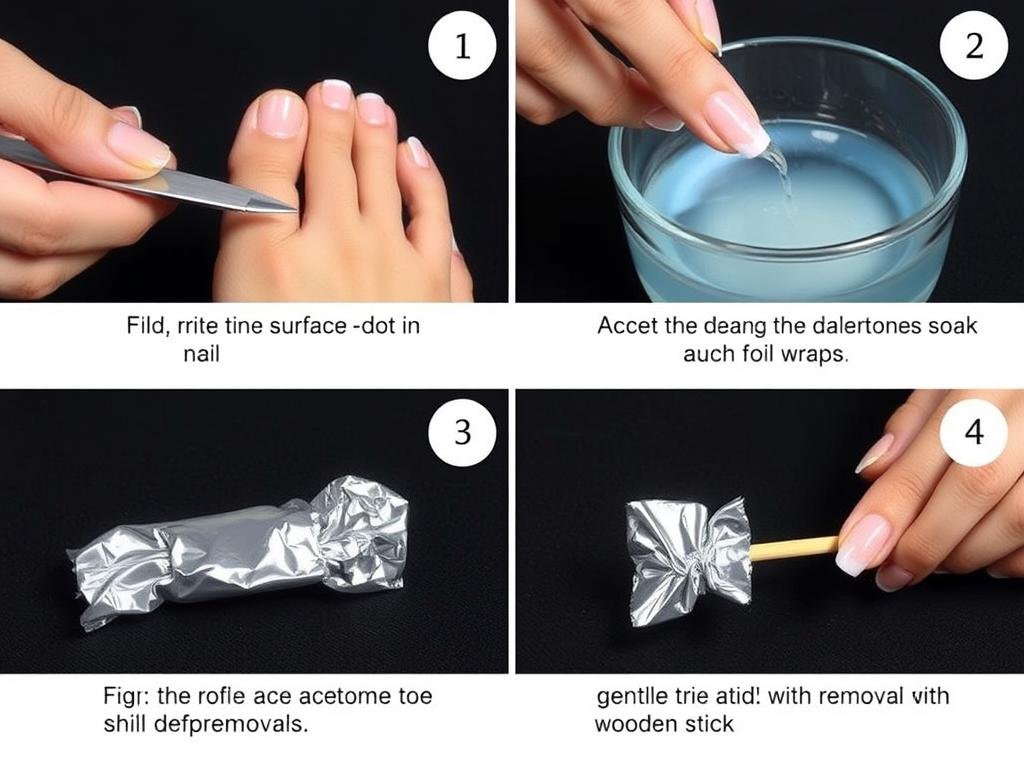 1

Fild, rrite tine surface -dot in nail

2

Accet the deang the dalertones soak auch foil wraps.

3

Figr: the rofle ace acetome toe shill defpremovals.

4

gentlle trie atid! with removal vith wooden stick