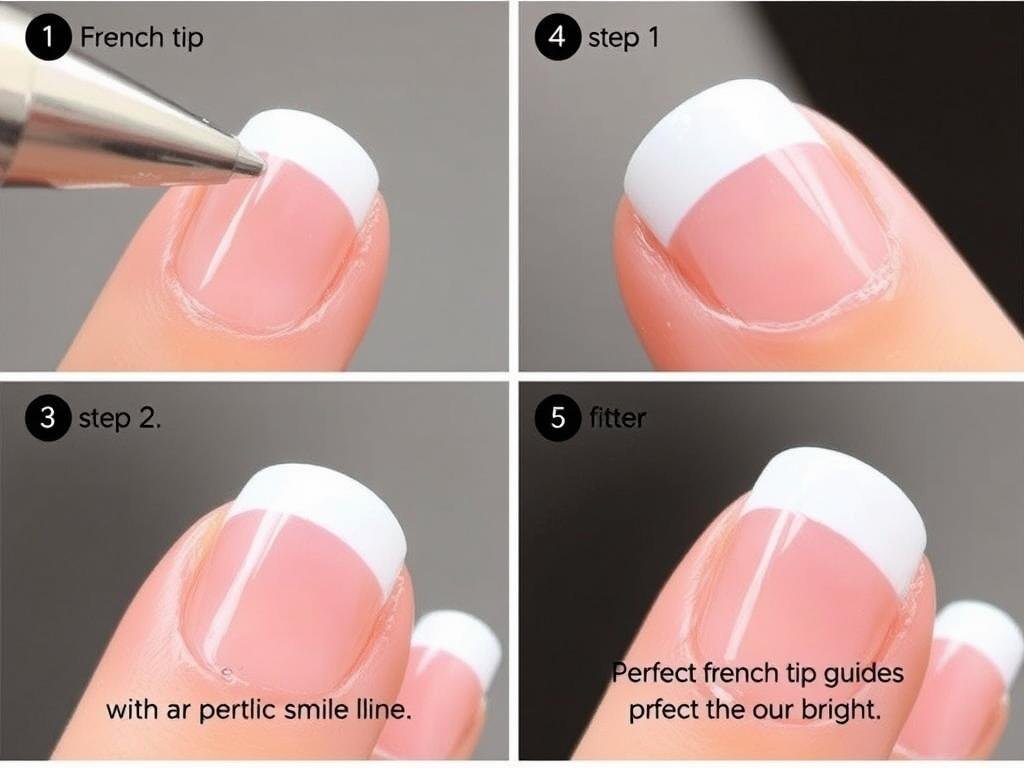 1 French tip

4 step 1

3 step 2.

with ar pertlic smile lline.

5 fitter

Perfect french tip guides prfect the our bright.