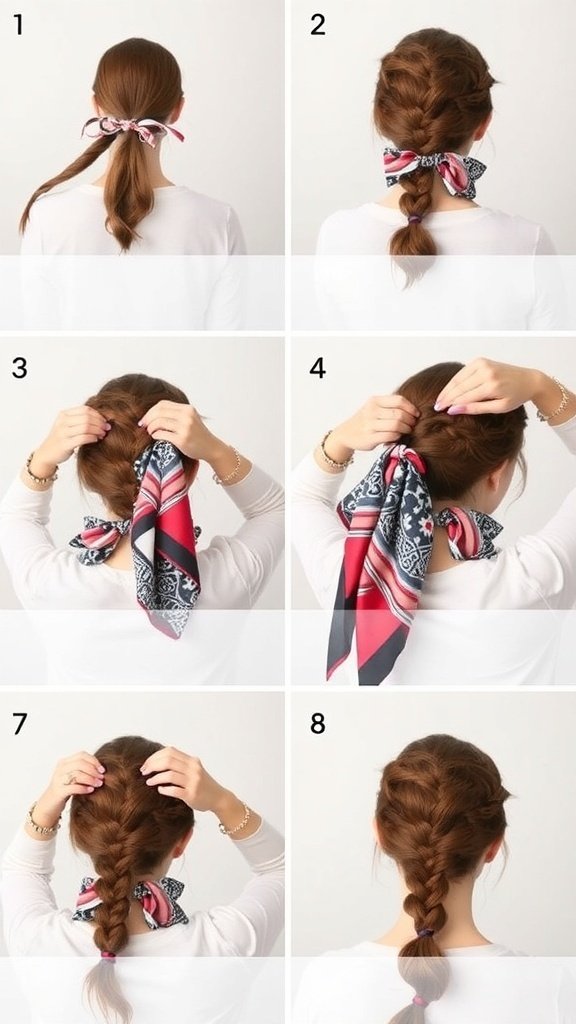 1

2

3

4

7

8