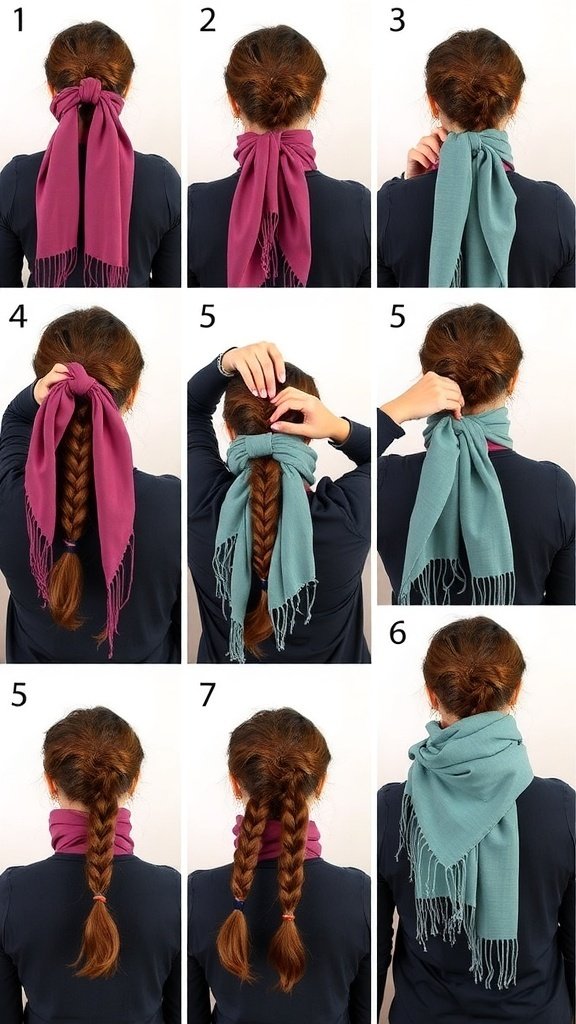 1

2

3

4

5

5

6

5

7